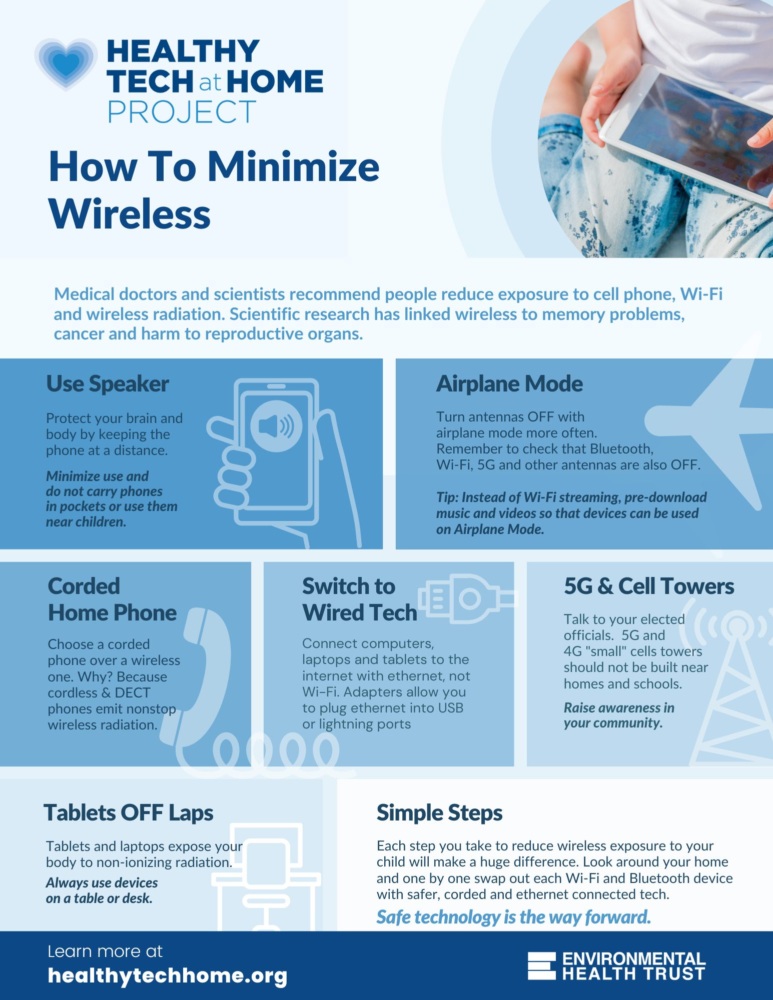 HEALTHY TECH at HOME PROJECT

How To Minimize Wireless

Medical doctors and scientists recommend people reduce exposure to cell phone, Wi-Fi and wireless radiation. Scientific research has linked wireless to memory problems, cancer and harm to reproductive organs.

Use Speaker

Protect your brain and body by keeping the phone at a distance.

Minimize use and do not carry phones in pockets or use them near children.

Airplane Mode

Turn antennas OFF with airplane mode more often. Remember to check that Bluetooth, Wi-Fi, 5G and other antennas are also OFF.

Tip: Instead of Wi-Fi streaming, pre-download music and videos so that devices can be used on Airplane Mode.

Corded Home Phone

Choose a corded phone over a wireless one. Why? Because cordless & DECT phones emit nonstop wireless radiation.

Switch to Wired Tech

Connect computers, laptops and tablets to the internet with ethernet, not Wi-Fi. Adapters allow you to plug ethernet into USB or lightning ports

5G & Cell Towers

Talk to your elected officials. 5G and 4G "small" cells towers should not be built near homes and schools.

Raise awareness in your community.

Tablets OFF Laps

Tablets and laptops expose your body to non-ionizing radiation.

Always use devices on a table or desk.

Simple Steps

Each step you take to reduce wireless exposure to your child will make a huge difference. Look around your home and one by one swap out each Wi-Fi and Bluetooth device with safer, corded and ethernet connected tech.

Safe technology is the way forward.

Learn more at healthytechhome.org

ENVIRONMENTAL HEALTH TRUST